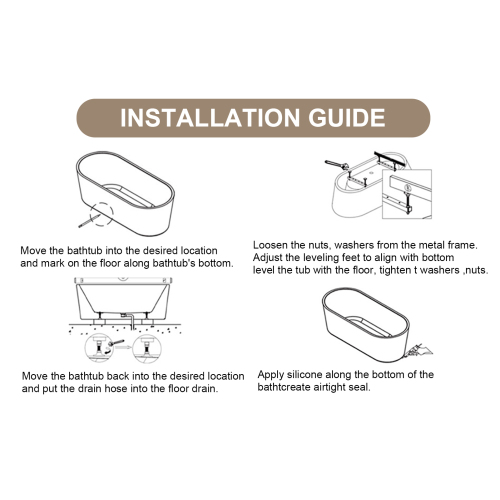 INSTALLATION GUIDE

Move the bathtub into the desired location and mark on the floor along bathtub's bottom.

Loosen the nuts, washers from the metal frame. Adjust the leveling feet to align with bottom level the tub with the floor, tighten t washers ,nuts.

Move the bathtub back into the desired location and put the drain hose into the floor drain.

Apply silicone along the bottom of the bathtcreate airtight seal.